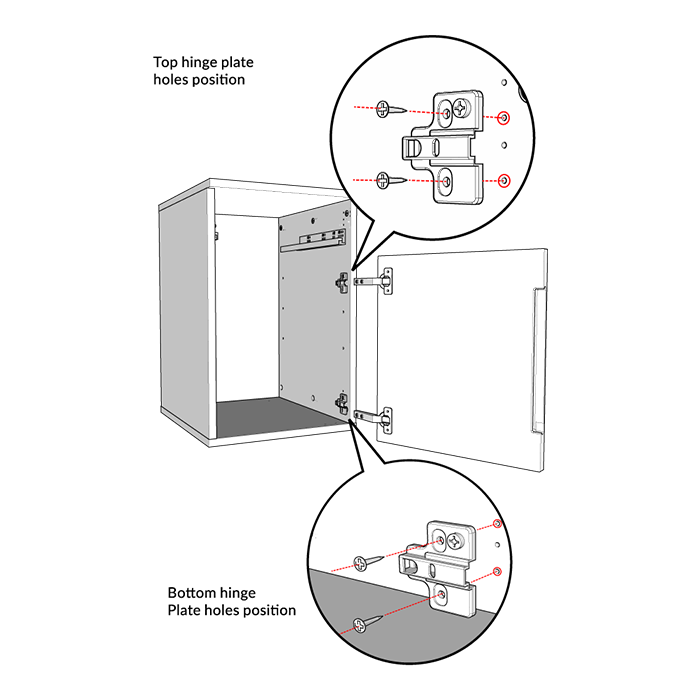 Top hinge plate
holes position

Bottom hinge
Plate holes position