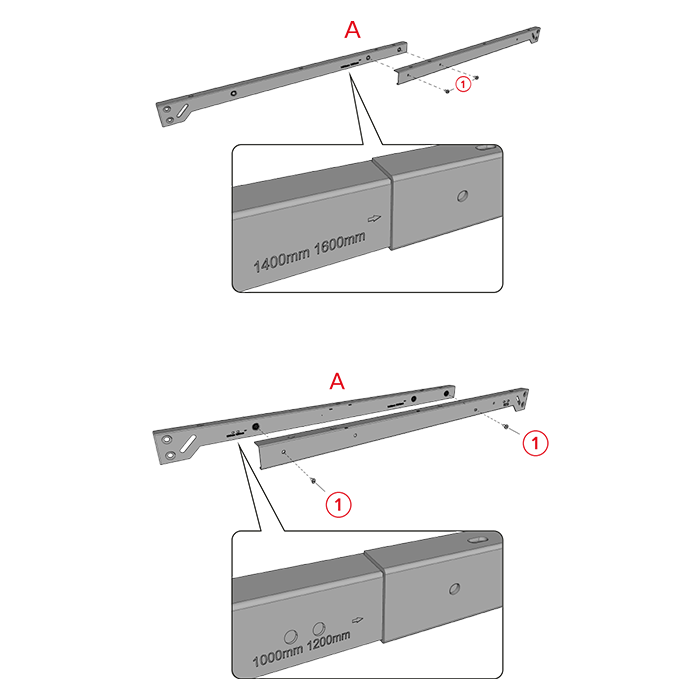 A

1

1400mm 1600mm

A

1

1

1000mm 1200mm