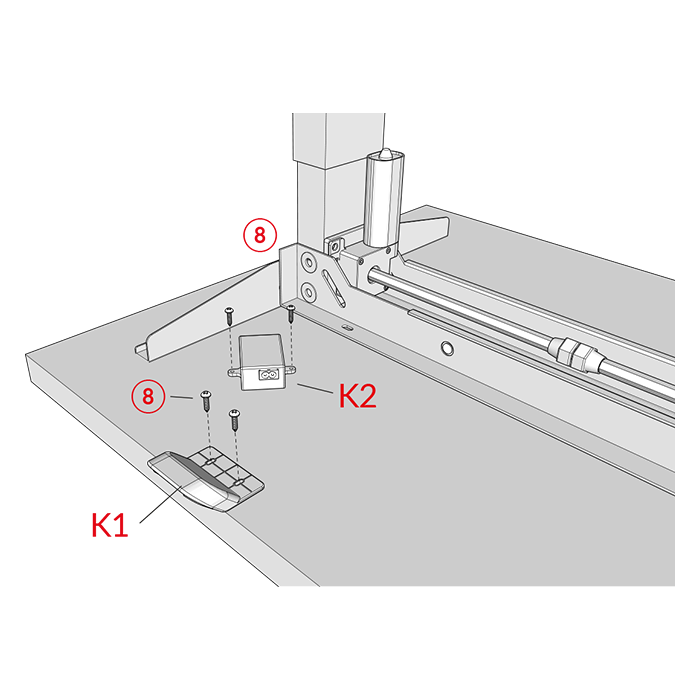 8
8
K2
K1