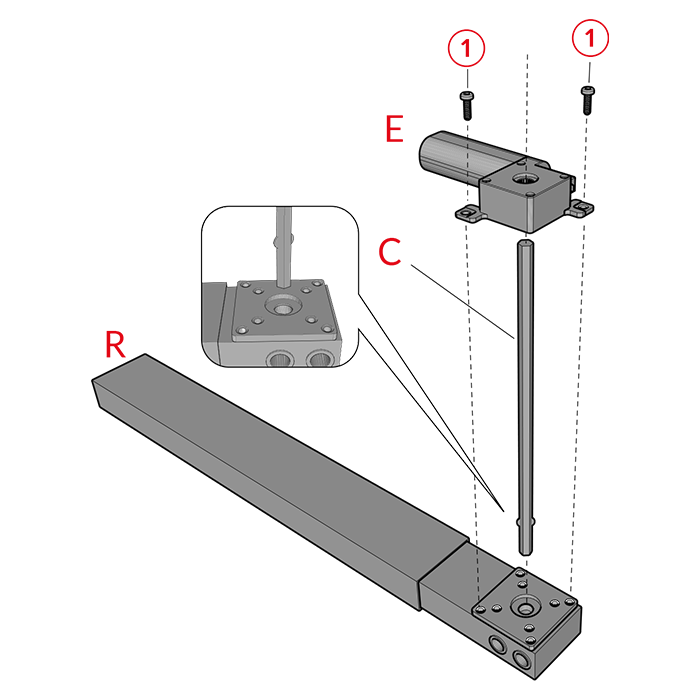 1
1
E
C
R