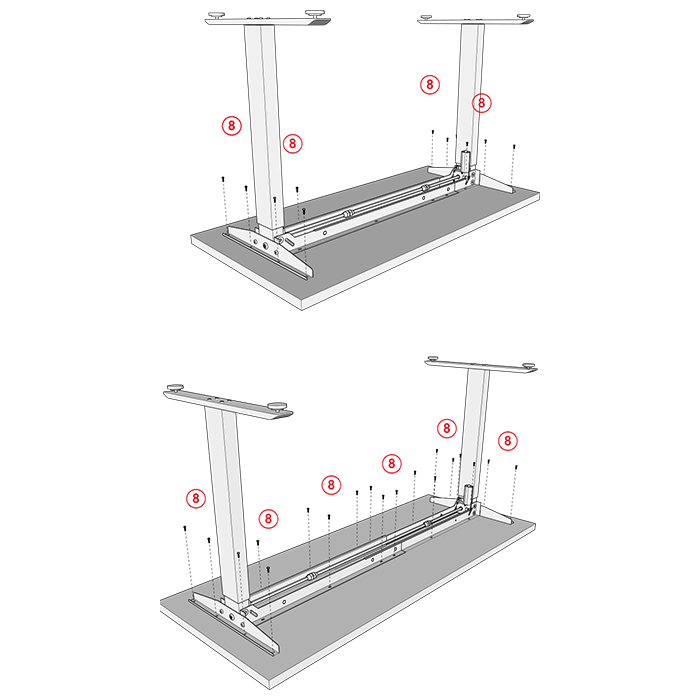 8
8
8
8

8
8
8
8
8
8